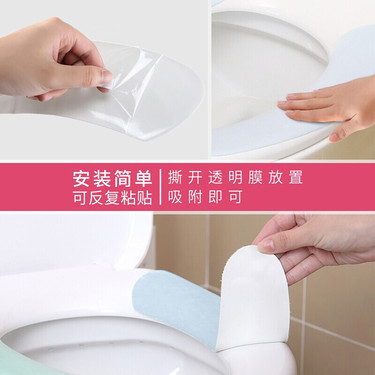 安装简单
可反复粘贴

撕开透明膜放置
吸附即可