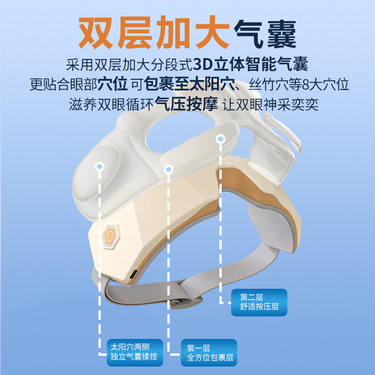 双层加大气囊

采用双层加大分段式3D立体智能气囊
更贴合眼部穴位 可包裹至太阳穴、丝竹穴等8大穴位
滋养双眼循环气压按摩 让双眼神采奕奕

第二层
舒适按压层

太阳穴两侧
独立气囊揉捏

第一层
全方位包裹层