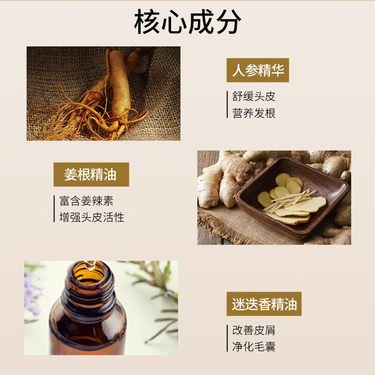 核心成分

人参精华

舒缓头皮
营养发根

姜根精油

富含姜辣素
增强头皮活性

迷迭香精油

改善皮屑
净化毛囊