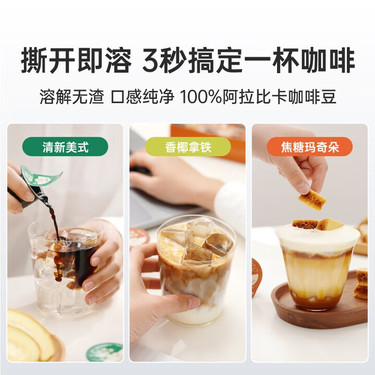 撕开即溶 3秒搞定一杯咖啡

溶解无渣 口感纯净 100%阿拉比卡咖啡豆

清新美式

香椰拿铁

焦糖玛奇朵